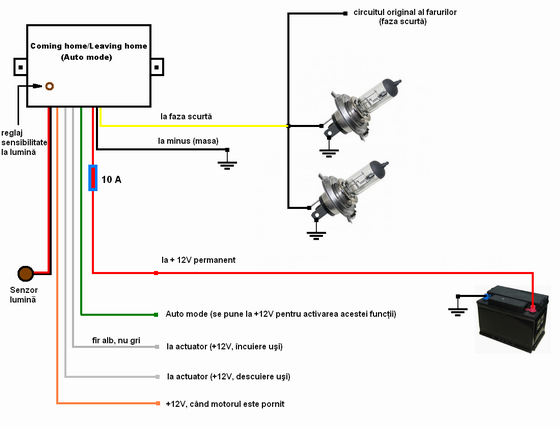 Coming home/Leaving home
(Auto mode)

circuitul original al farurilor
(faza scurtă)

reglaj
sensibilitate
la lumină

la faza scurtă

la minus (masa)

10 A

la + 12V permanent

Senzor
lumină

Auto mode (se pune la +12V pentru activarea acestei funcții)

fir alb, nu gri

la actuator (+12V, încuiere uși)

la actuator (+12V, descuiere uși)

+12V, când motorul este pornit